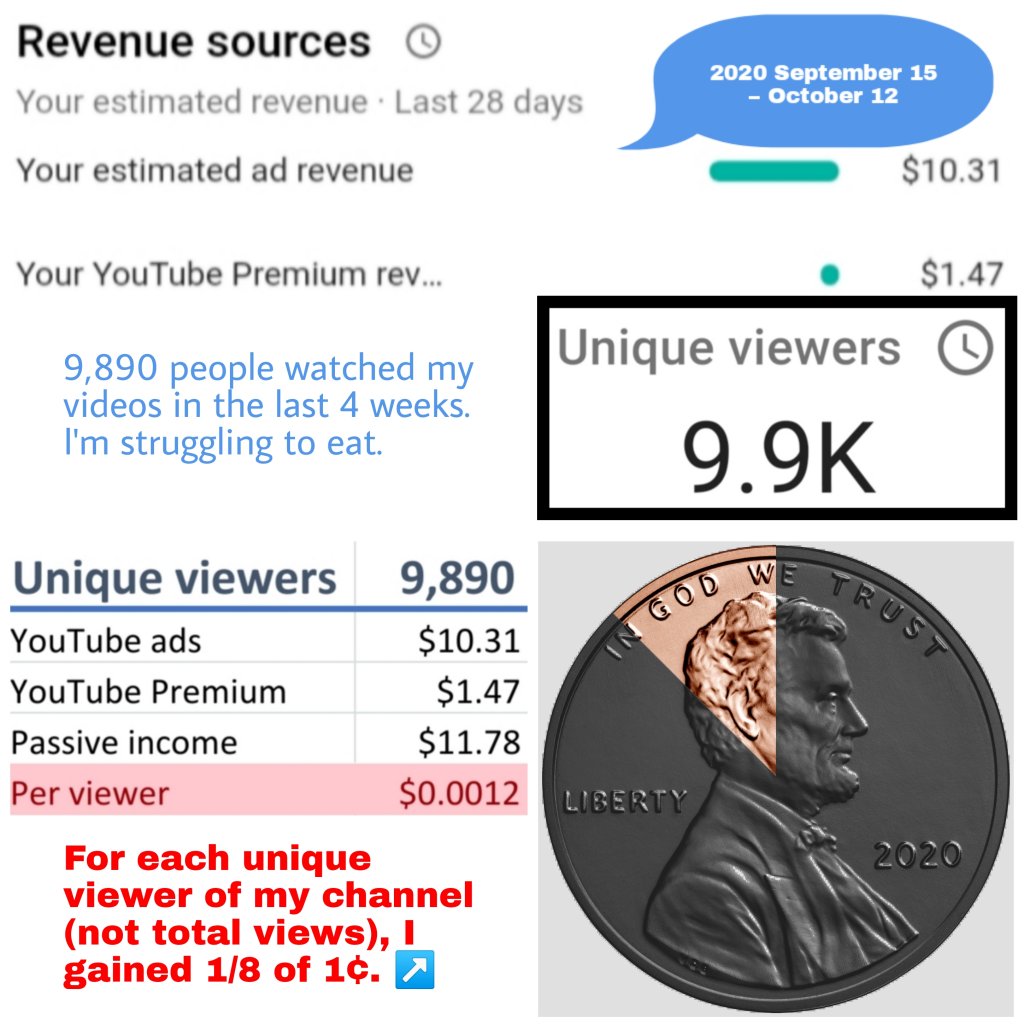 Revenue sources

Your estimated revenue · Last 28 days

2020 September 15 – October 12

Your estimated ad revenue $10.31

Your YouTube Premium rev... $1.47

9,890 people watched my videos in the last 4 weeks. I'm struggling to eat.

Unique viewers

9.9K

| Unique viewers | 9,890 |
|---|---|
| YouTube ads | $10.31 |
| YouTube Premium | $1.47 |
| Passive income | $11.78 |
| Per viewer | $0.0012 |

For each unique viewer of my channel (not total views), I gained 1/8 of 1¢. ↗️

IN GOD WE TRUST

LIBERTY

2020